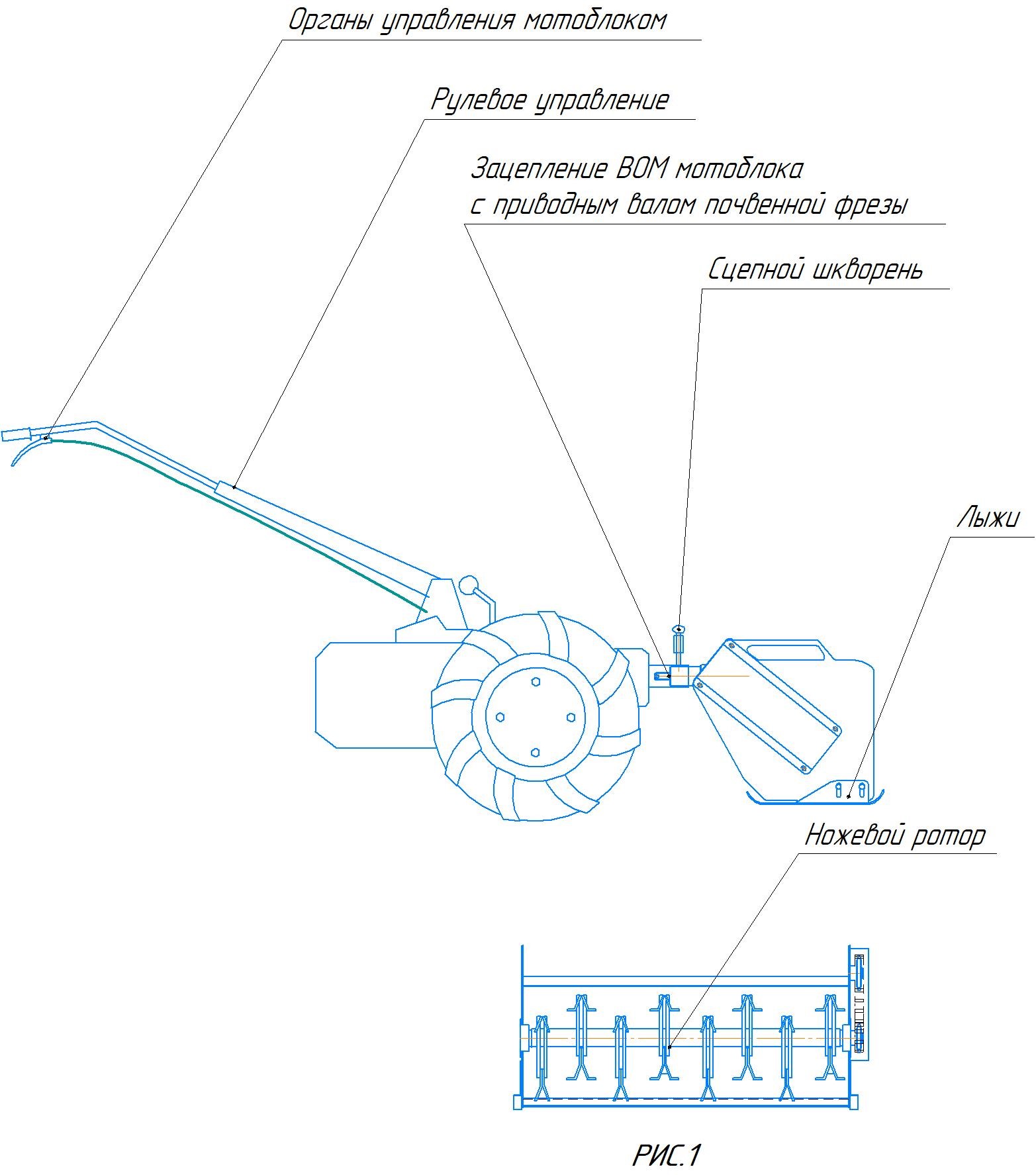 Органы управления мотоблоком

Рулевое управление

Зацепление ВОМ мотоблока
с приводным валом почвенной фрезы

Сцепной шкворень

Лыжи

Ножевой ротор

РИС.1